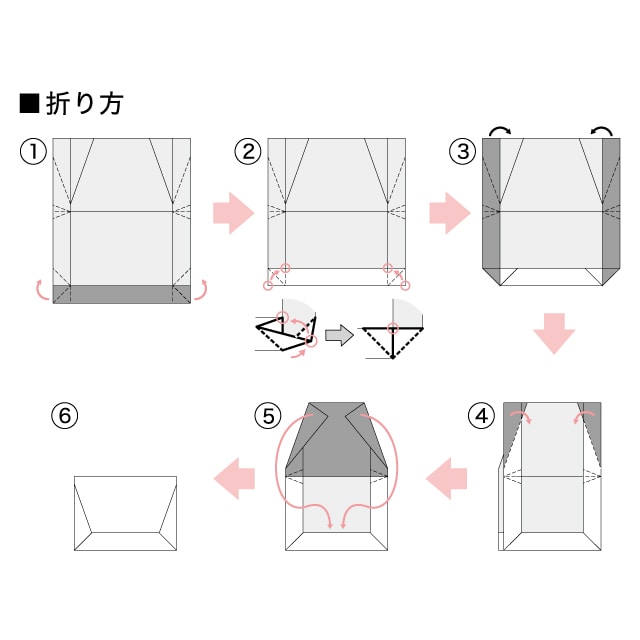 ■折り方

①

②

③

④

⑤

⑥